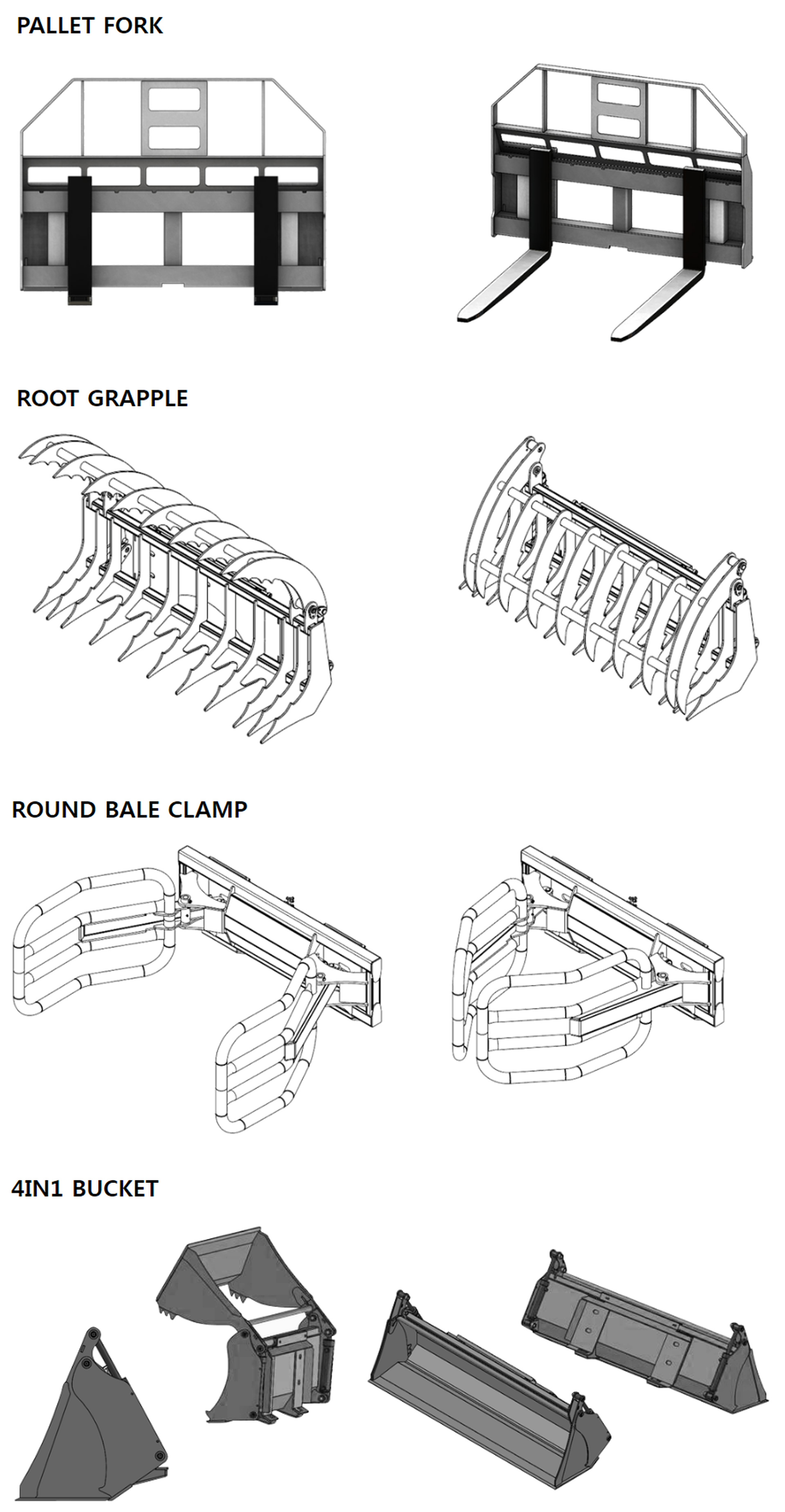 PALLET FORK

ROOT GRAPPLE

ROUND BALE CLAMP

4IN1 BUCKET