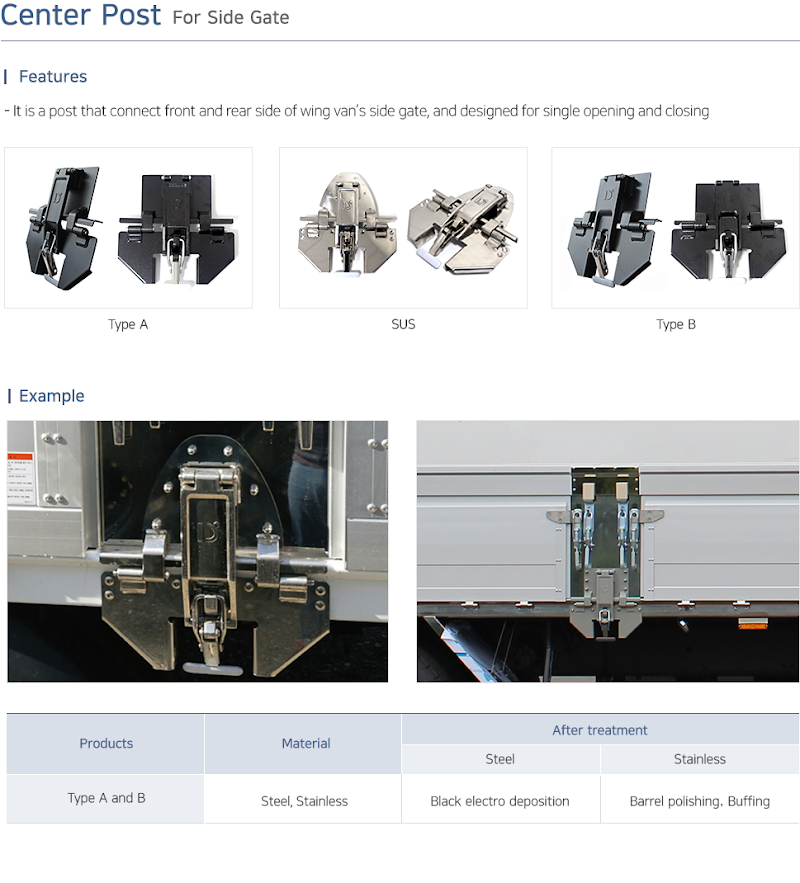 Center Post For Side Gate

Features

- It is a post that connect front and rear side of wing van's side gate, and designed for single opening and closing

Type A

SUS

Type B

Example

| Products | Material | After treatment | |
|---|---|---|---|
| | | Steel | Stainless |
| Type A and B | Steel, Stainless | Black electro deposition | Barrel polishing. Buffing |